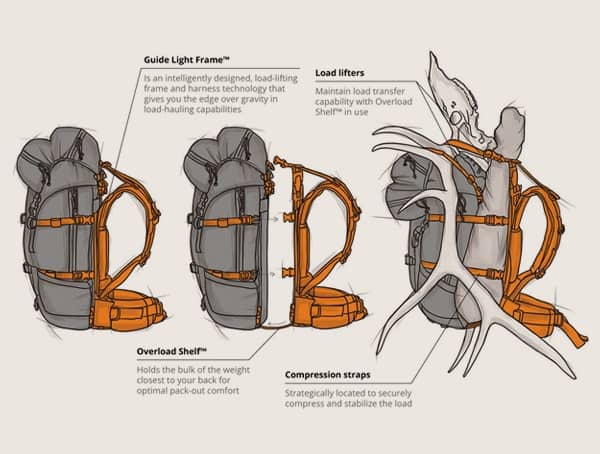 Guide Light Frame™

Is an intelligently designed, load-lifting frame and harness technology that gives you the edge over gravity in load-hauling capabilities

Load lifters

Maintain load transfer capability with Overload Shelf™ in use

Overload Shelf™

Holds the bulk of the weight closest to your back for optimal pack-out comfort

Compression straps

Strategically located to securely compress and stabilize the load